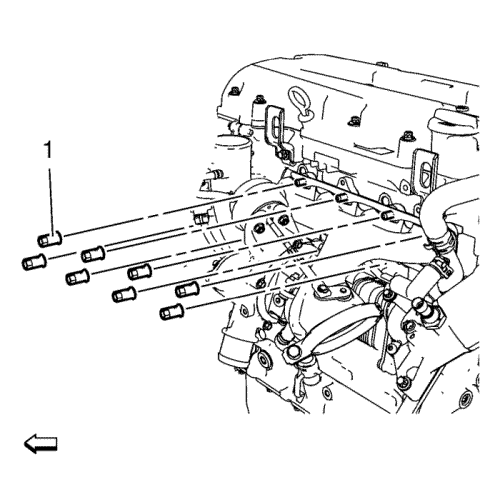 1