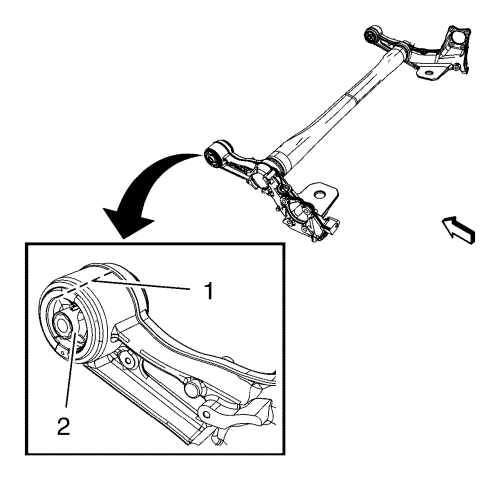 1
2