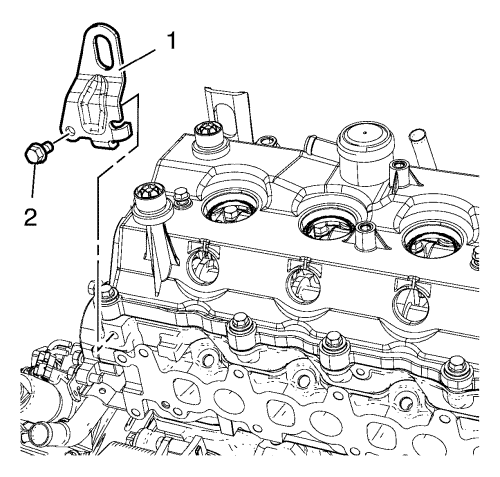 1

2