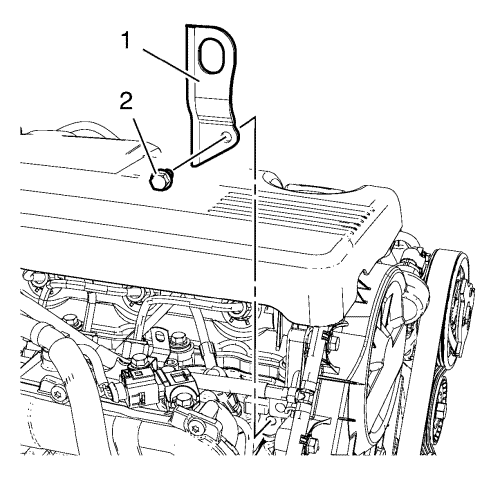 1
2