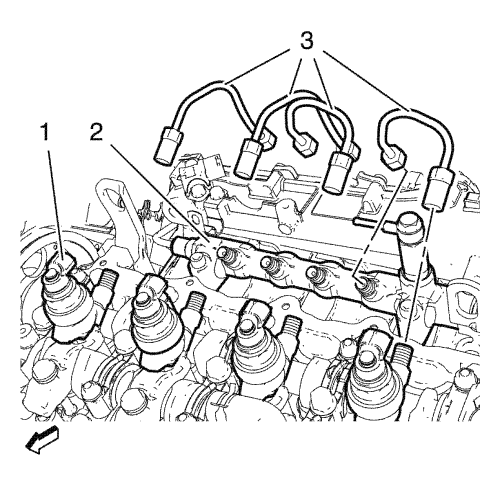 3
1
2