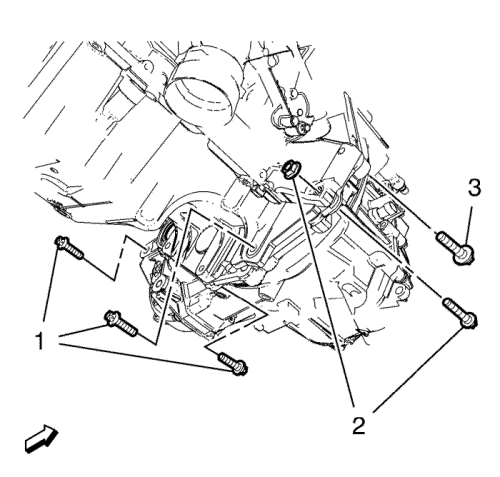 3
1
2