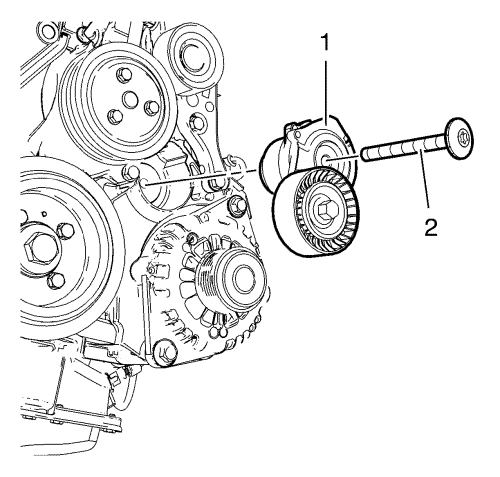 1
2