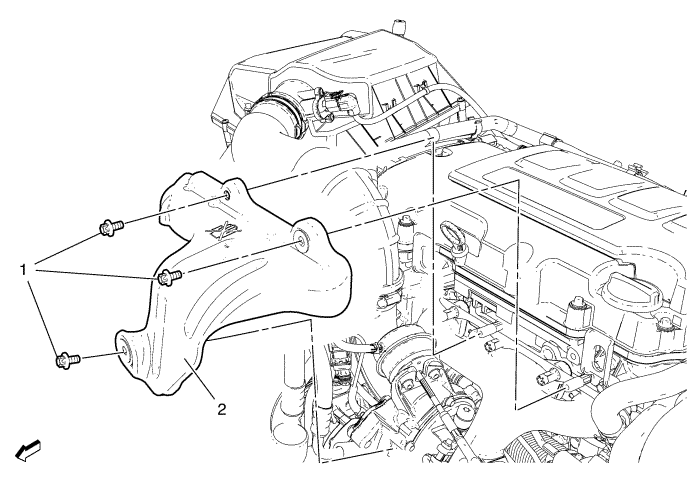 1

2