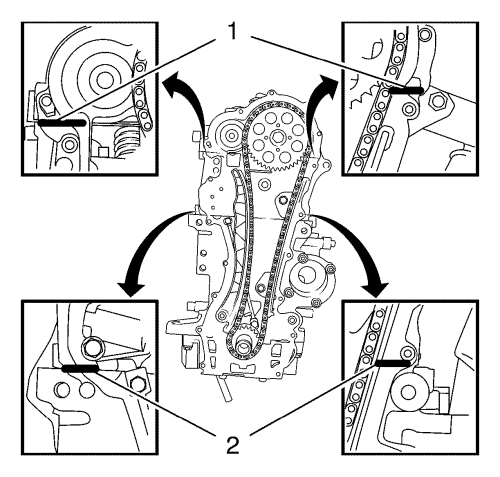 1

2