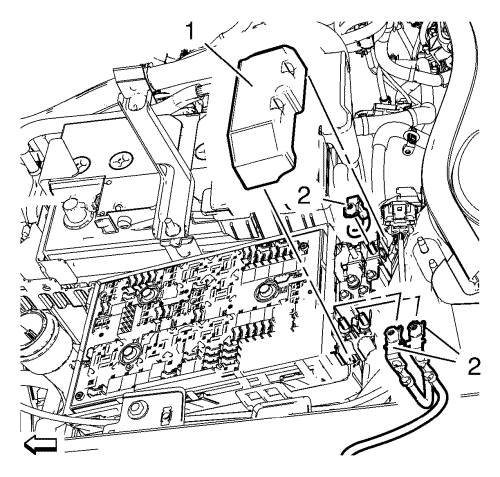 1
2
2