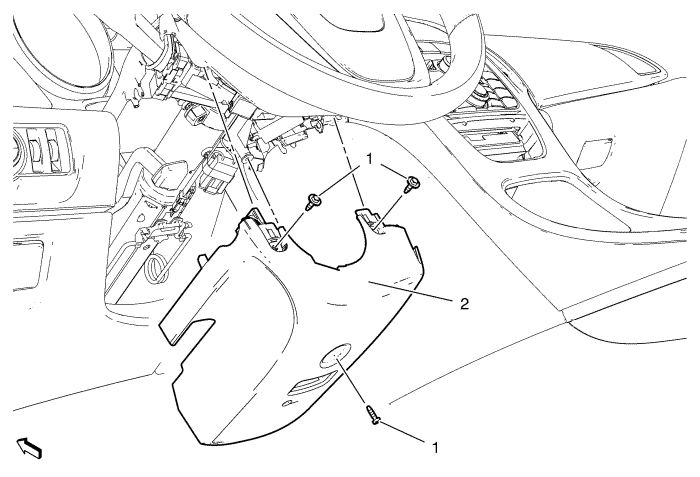 1
2
1