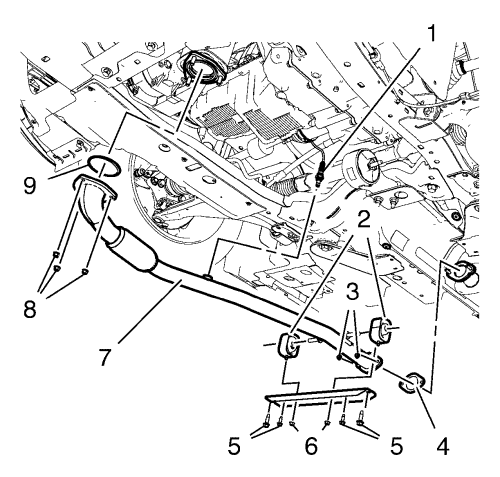 1
9
2
3
8
7
5
6
5
4