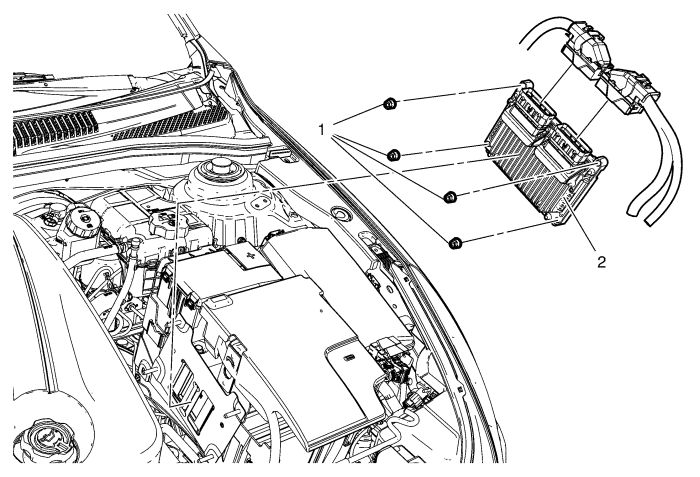 1
2