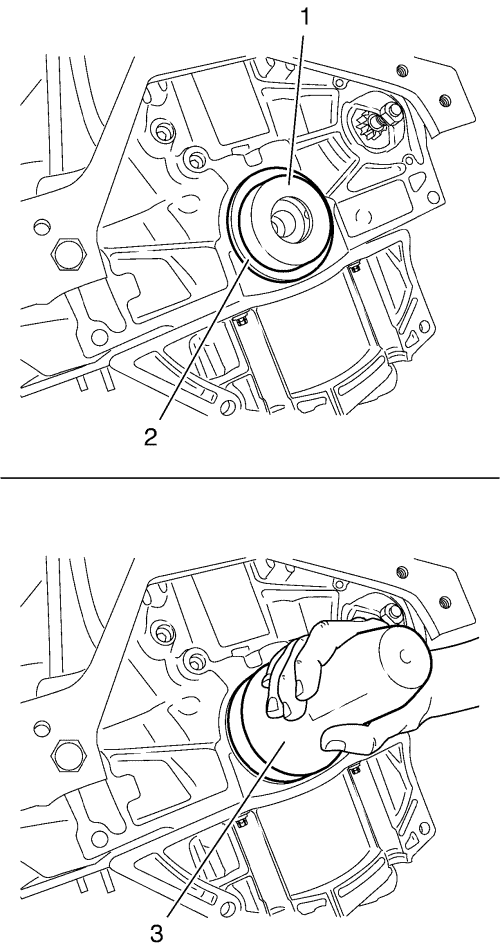 1
2
3