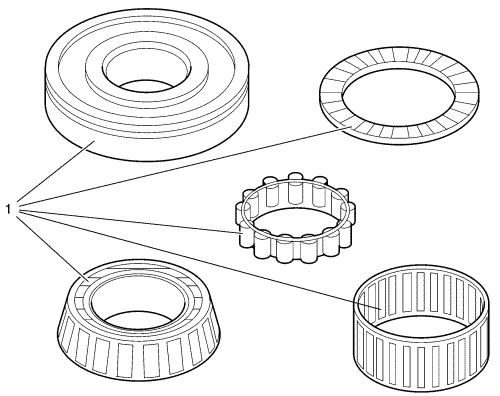 1