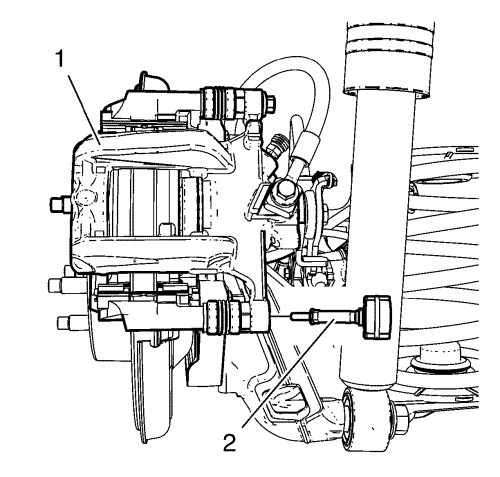 1
2