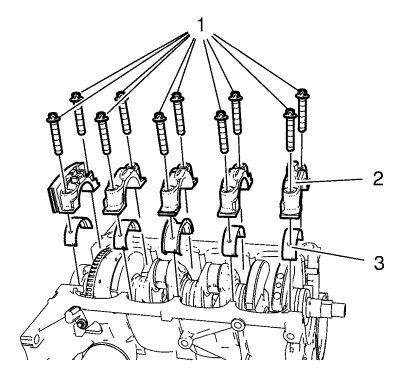 1
2
3