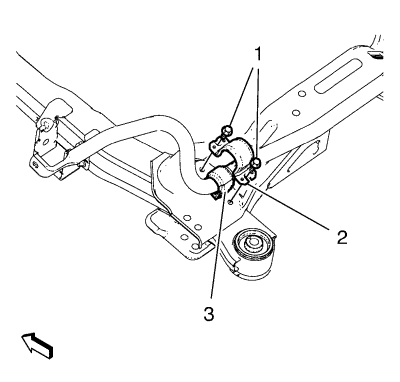 1
2
3