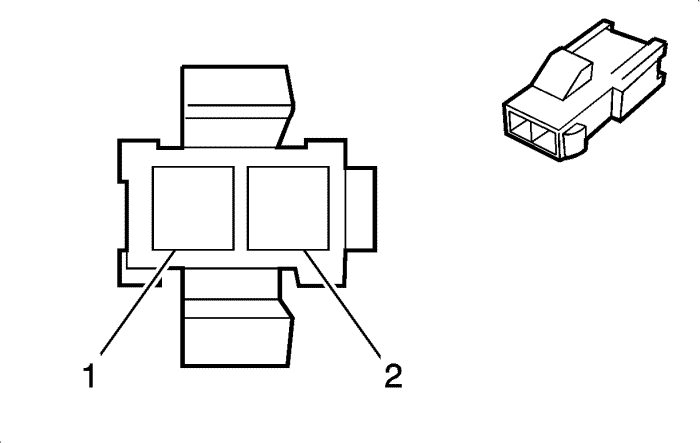 1
2