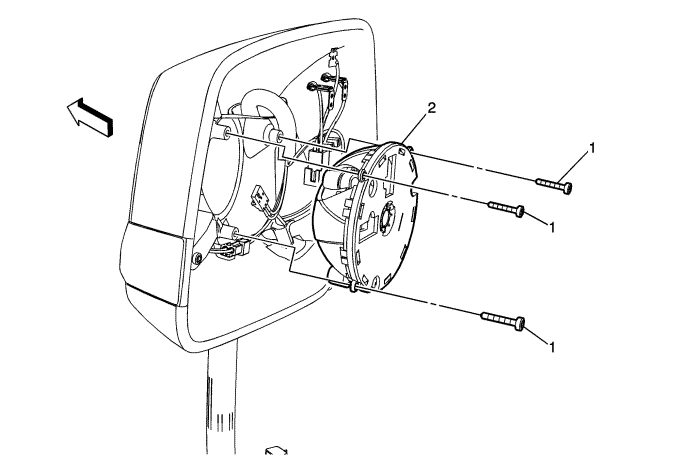 2
1
1
1