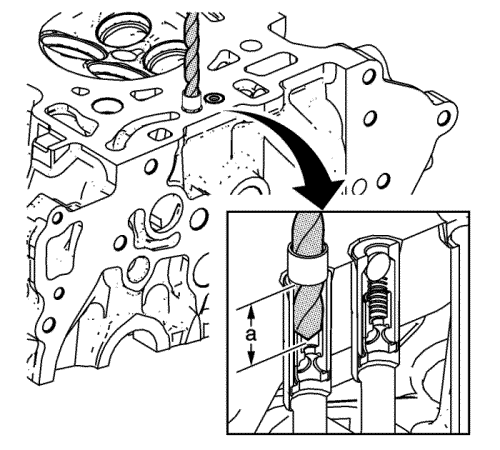 a