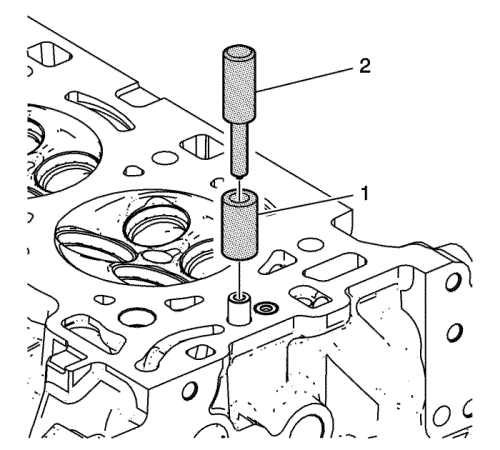 2
1