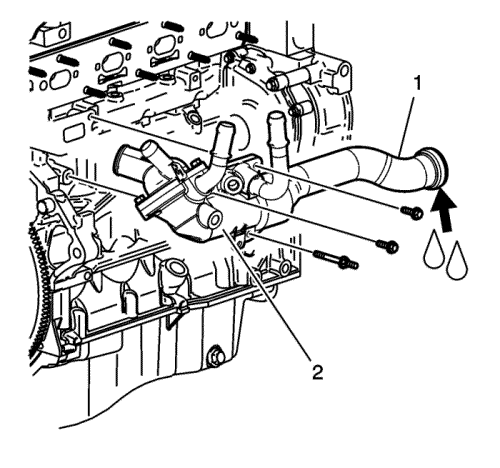 1

2