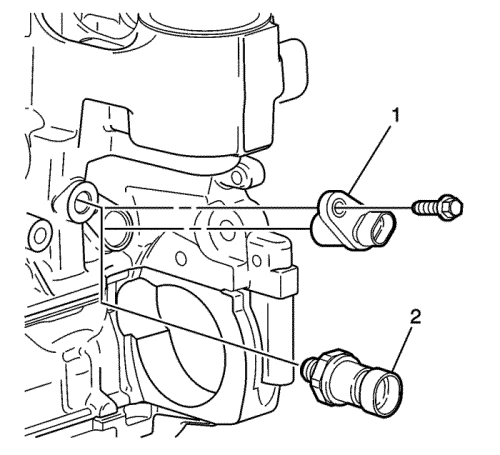 1

2