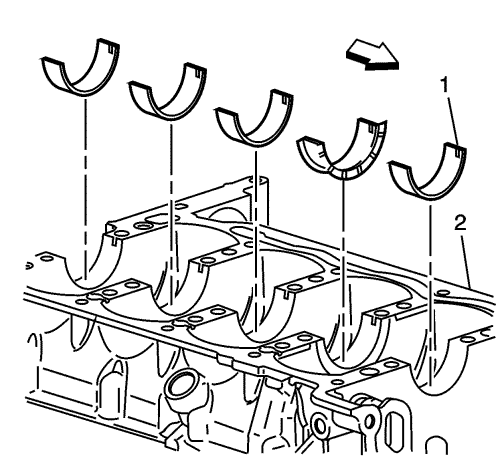 1
2