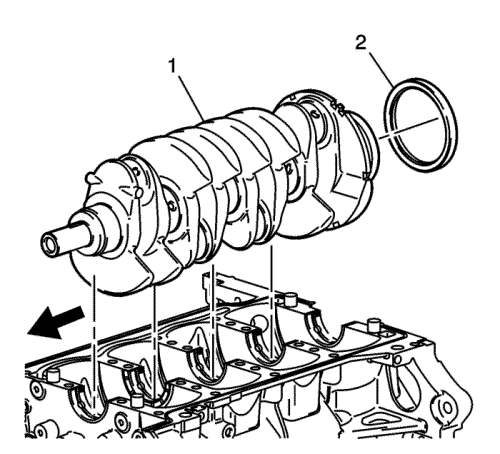 1
2