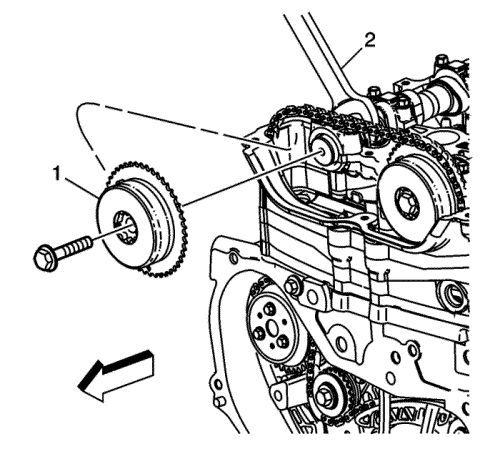 2
1