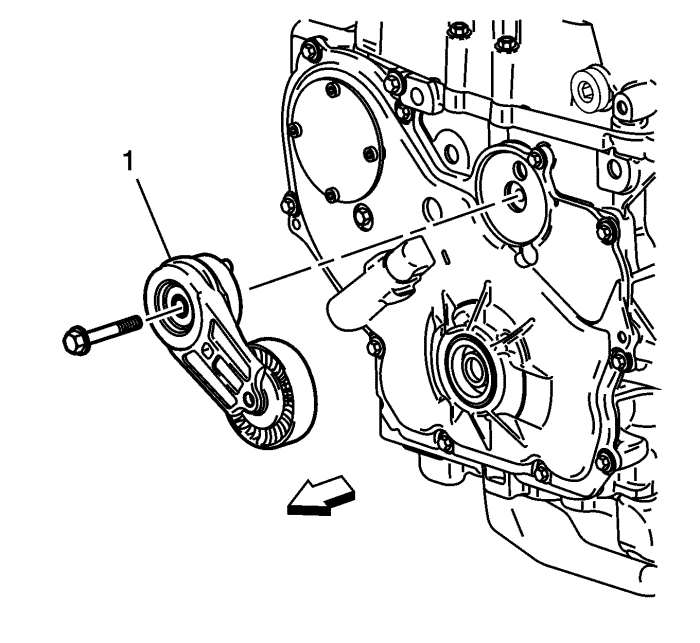 1