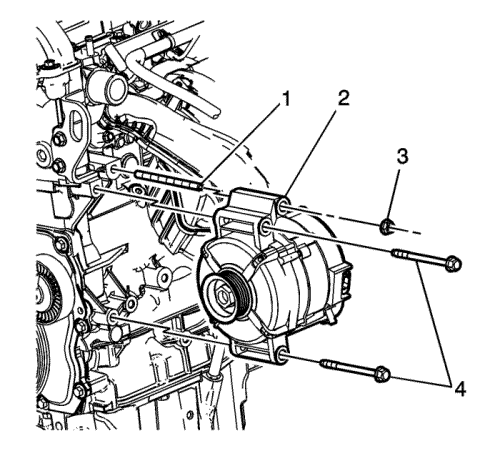 1
2
3
4