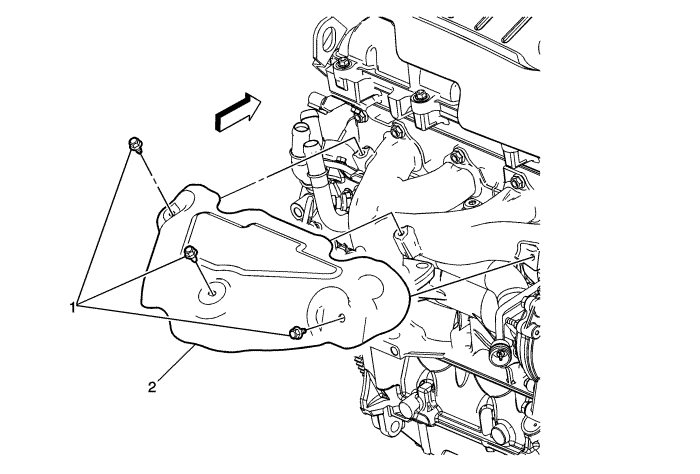 1
2