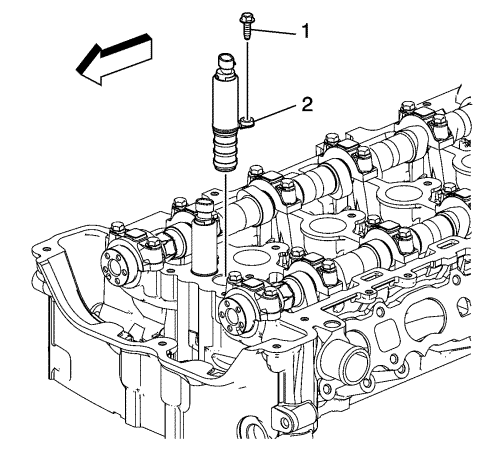 1
2