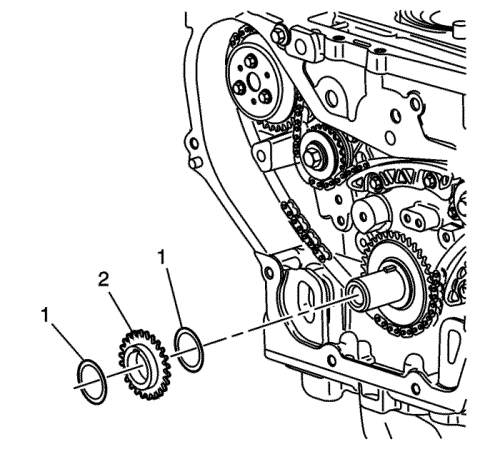 1
2
1