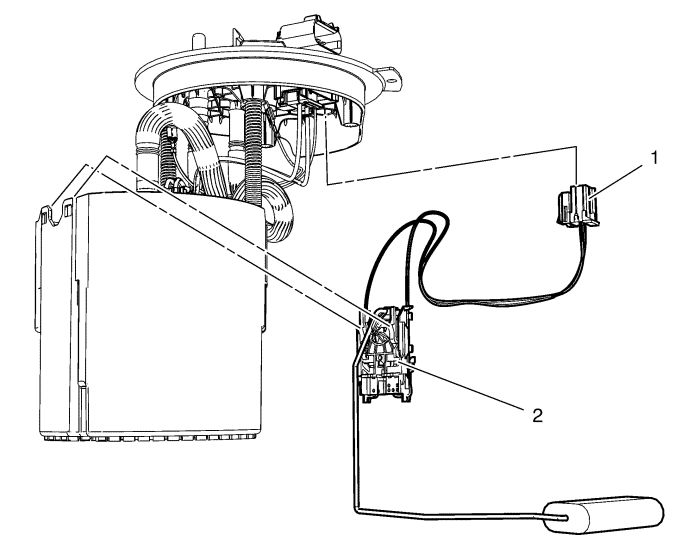 1

2