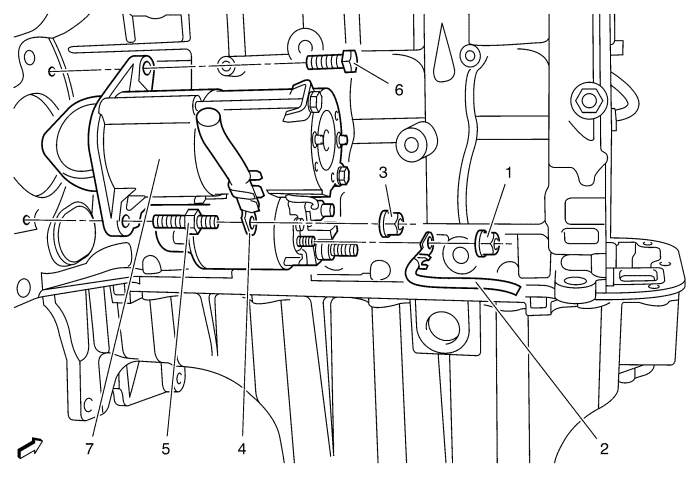 6
3
1
7
5
4
2