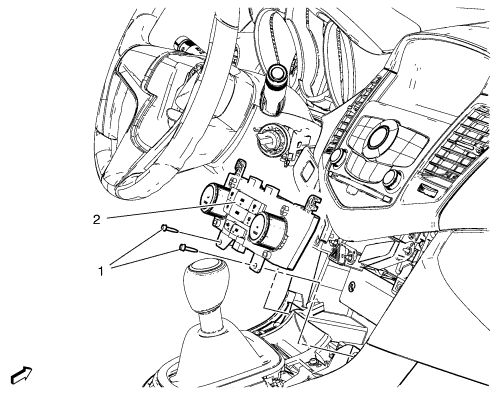 2

1