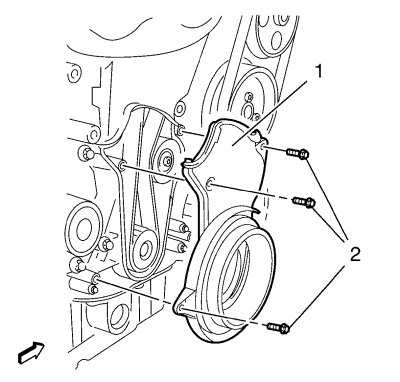 1

2