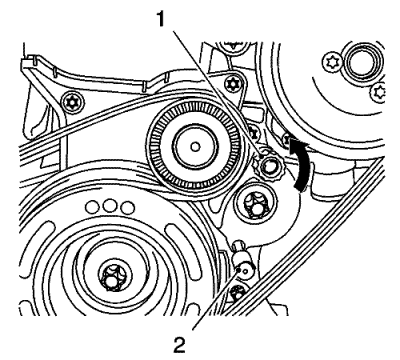 1

2