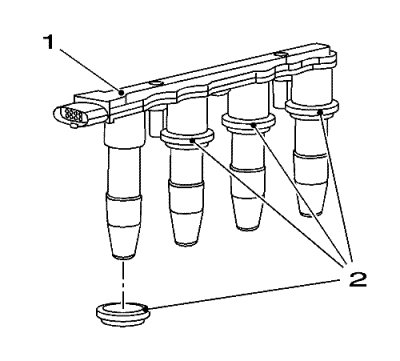 1

2