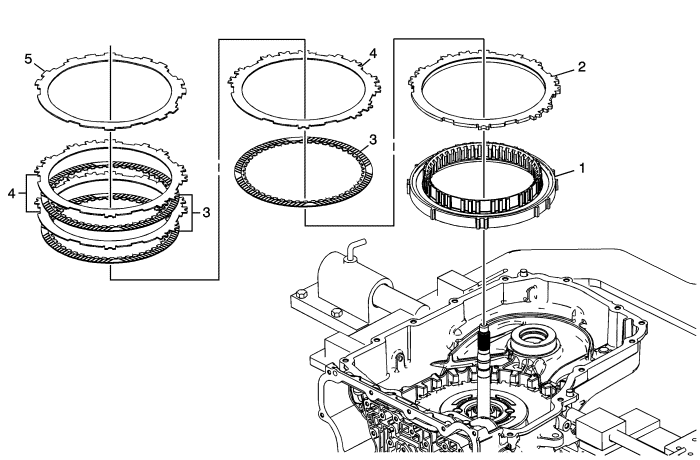 5
4
3
4
3
2
1