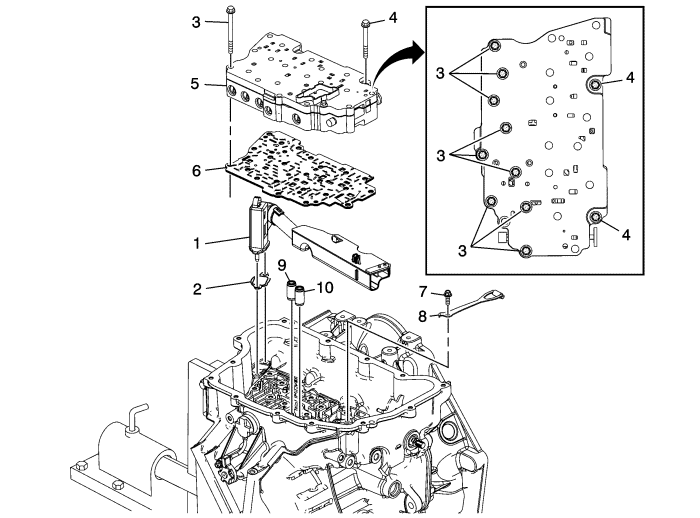 3
4
5
6
1
2
9
10
7
8
3
4
3
3
4