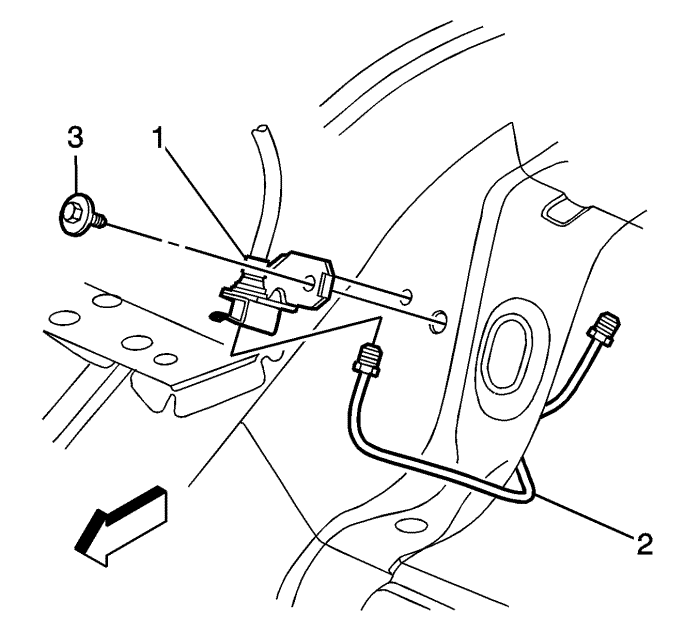 3
1
2