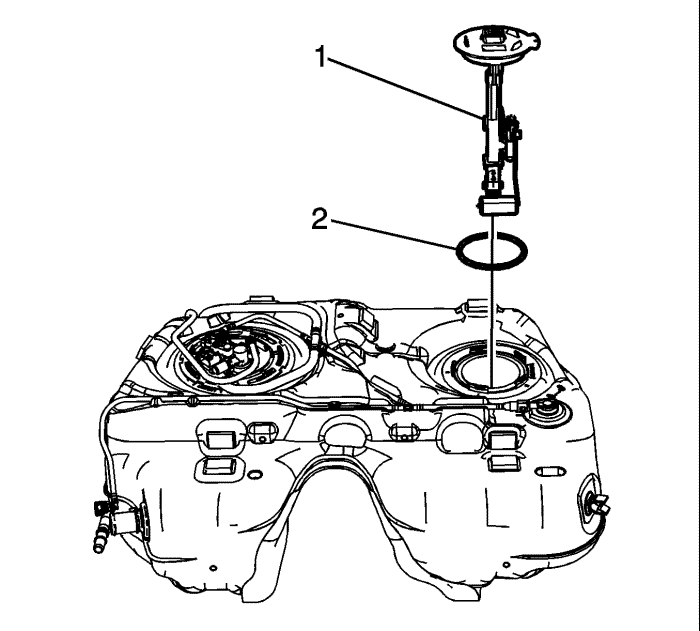 1

2