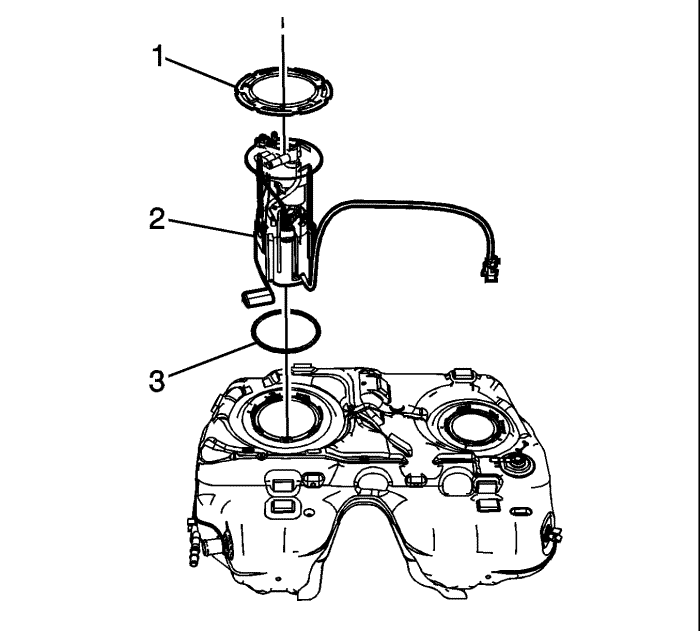 1
2
3