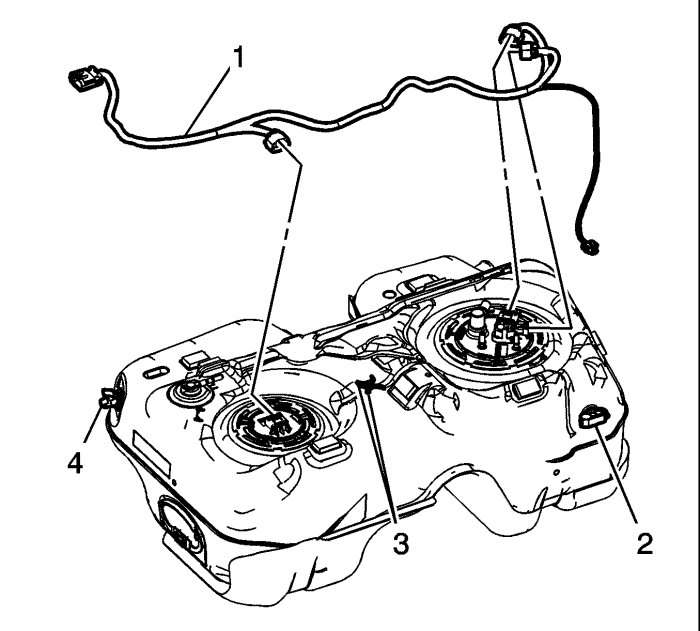 1
4
3
2