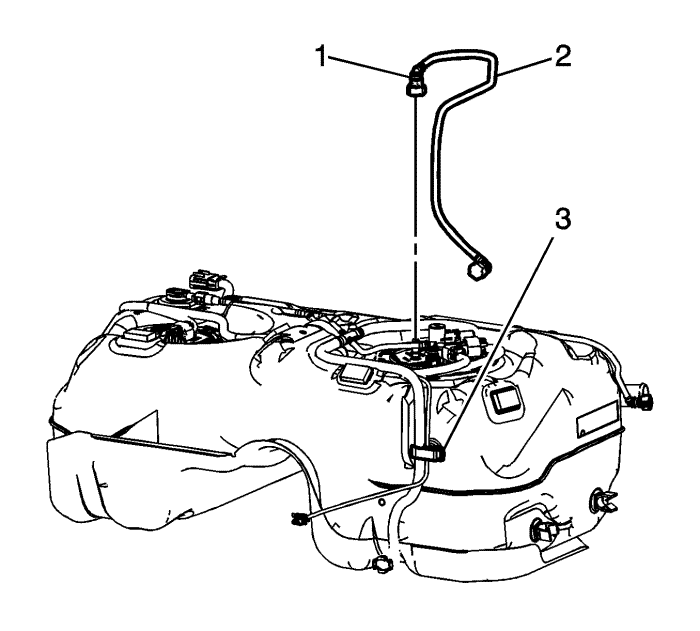 1
2
3