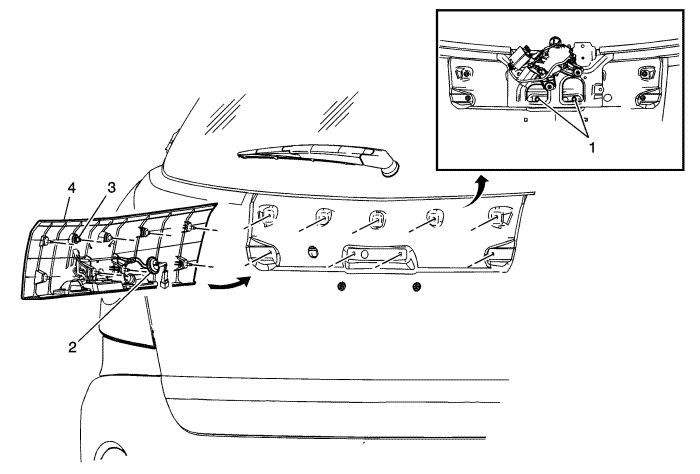 1

4
3

2