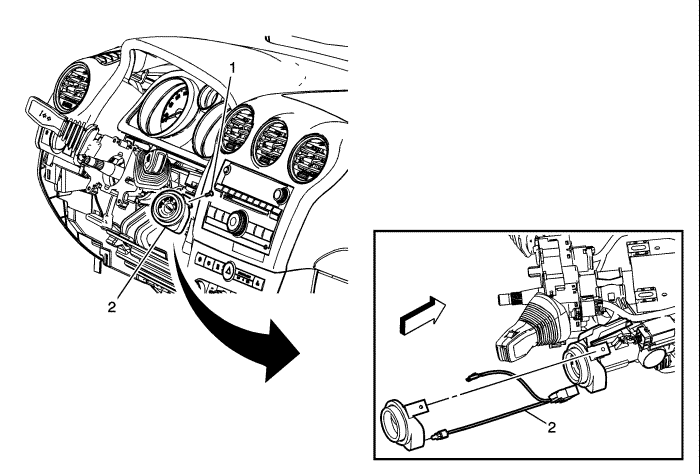 1

2

2