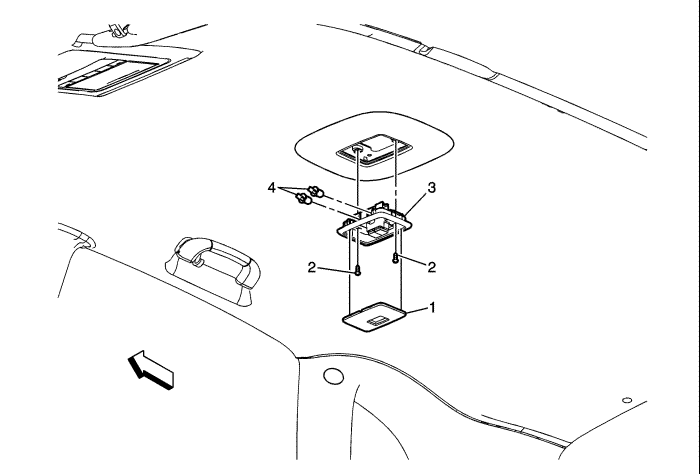 4
3
2
2
1