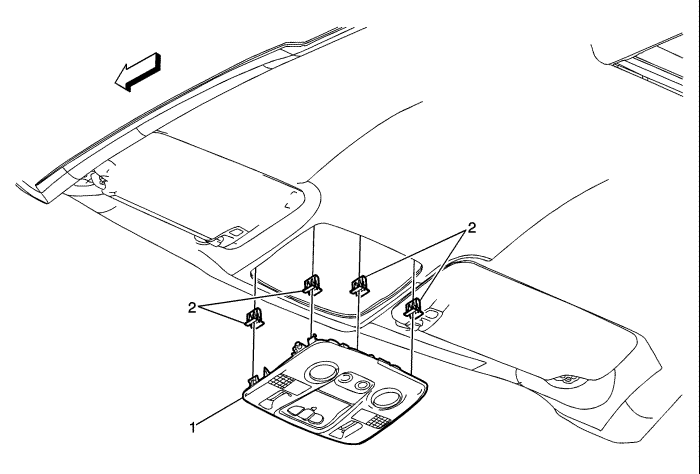 2
2
1