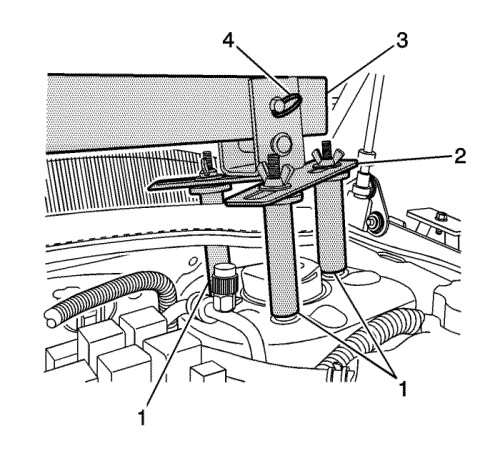 4
3
2
1
1